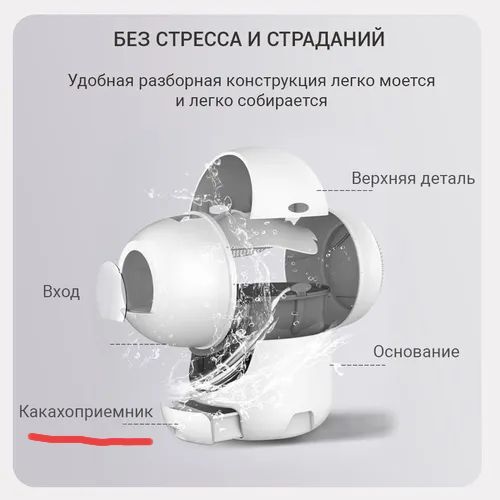 БЕЗ СТРЕССА И СТРАДАНИЙ

Удобная разборная конструкция легко моется и легко собирается

Верхняя деталь

Вход

Основание

Какахоприемник