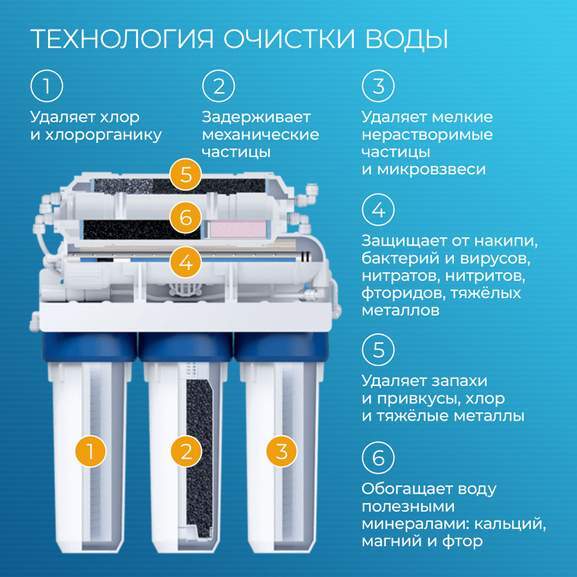 ТЕХНОЛОГИЯ ОЧИСТКИ ВОДЫ

1
Удаляет хлор и хлорорганику

2
Задерживает механические частицы

3
Удаляет мелкие нерастворимые частицы и микровзвеси

4
Защищает от накипи, бактерий и вирусов, нитратов, нитритов, фторидов, тяжёлых металлов

5
Удаляет запахи и привкусы, хлор и тяжёлые металлы

6
Обогащает воду полезными минералами: кальций, магний и фтор

5
6
4
1
2
3